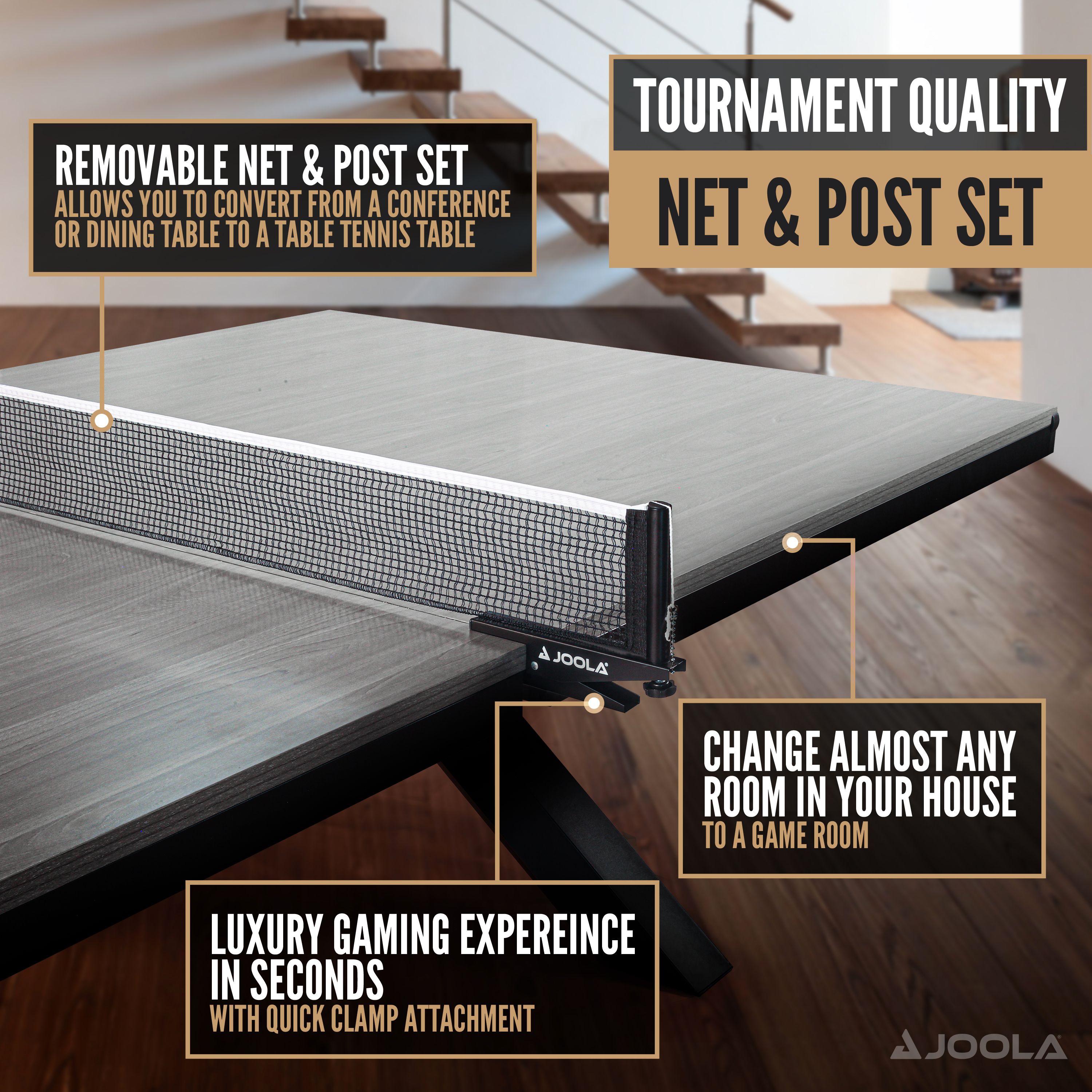 TOURNAMENT QUALITY
NET & POST SET

REMOVABLE NET & POST SET
ALLOWS YOU TO CONVERT FROM A CONFERENCE OR DINING TABLE TO A TABLE TENNIS TABLE

JOOLA

CHANGE ALMOST ANY ROOM IN YOUR HOUSE
TO A GAME ROOM

LUXURY GAMING EXPEREINCE IN SECONDS
WITH QUICK CLAMP ATTACHMENT

JOOLA